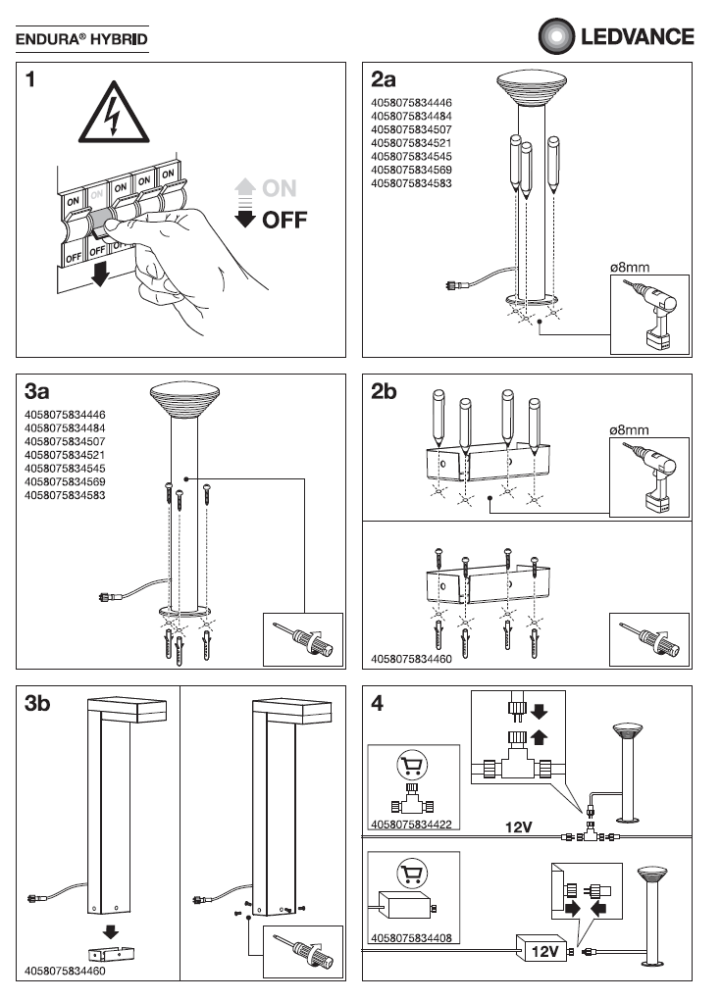 ENDURA® HYBRID

LEDVANCE

1

ON ON ON ON ON
OFF OFF OFF

ON
OFF

2a

4058075834446
4058075834484
4058075834507
4058075834521
4058075834545
4058075834569
4058075834583

ø8mm

3a

4058075834446
4058075834484
4058075834507
4058075834521
4058075834545
4058075834569
4058075834583

2b

ø8mm

4058075834460

3b

4058075834460

4

4058075834422

12V

4058075834408

12V